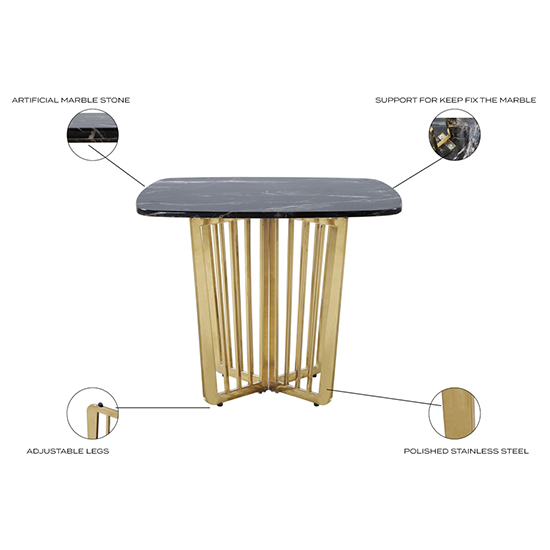 ARTIFICIAL MARBLE STONE

SUPPORT FOR KEEP FIX THE MARBLE

ADJUSTABLE LEGS

POLISHED STAINLESS STEEL