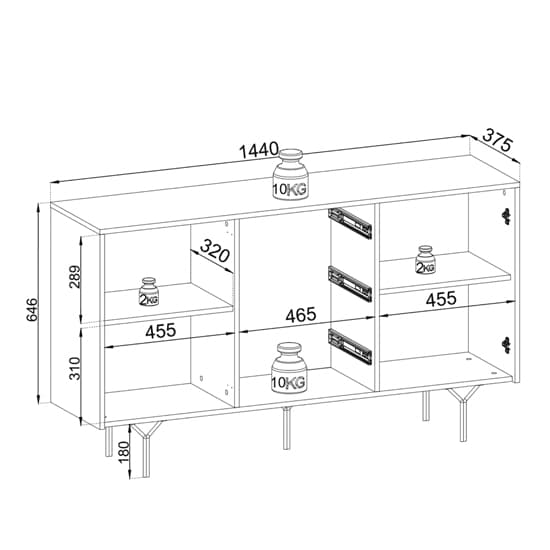 1440
375
10KG
646
289
320
2KG
2KG
455
465
455
310
10KG
180